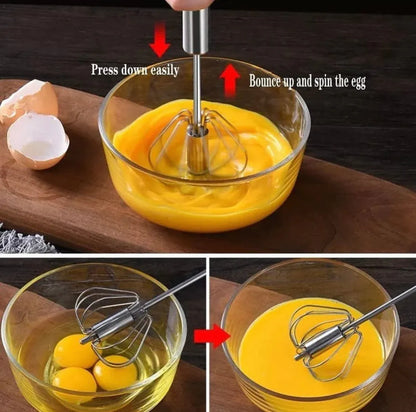 Press down easily

Bounce up and spin the egg