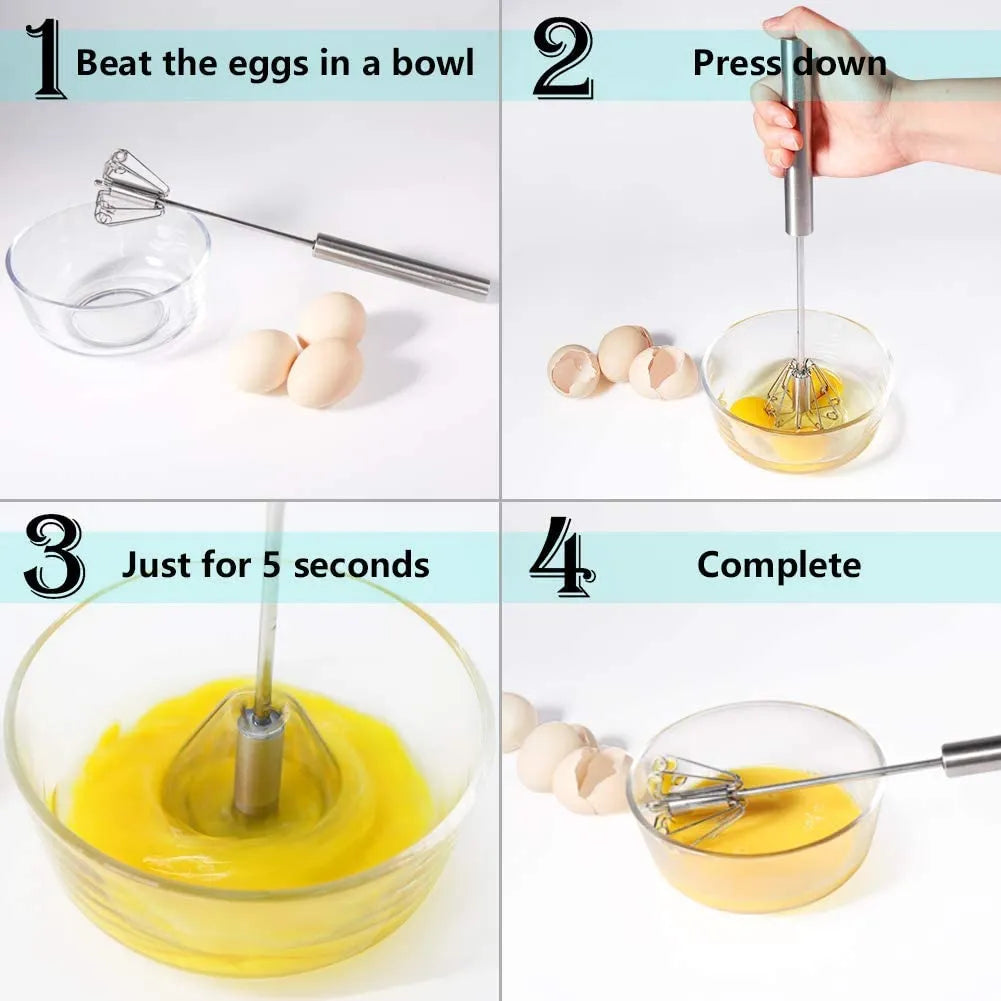 1 Beat the eggs in a bowl

2 Press down

3 Just for 5 seconds

4 Complete