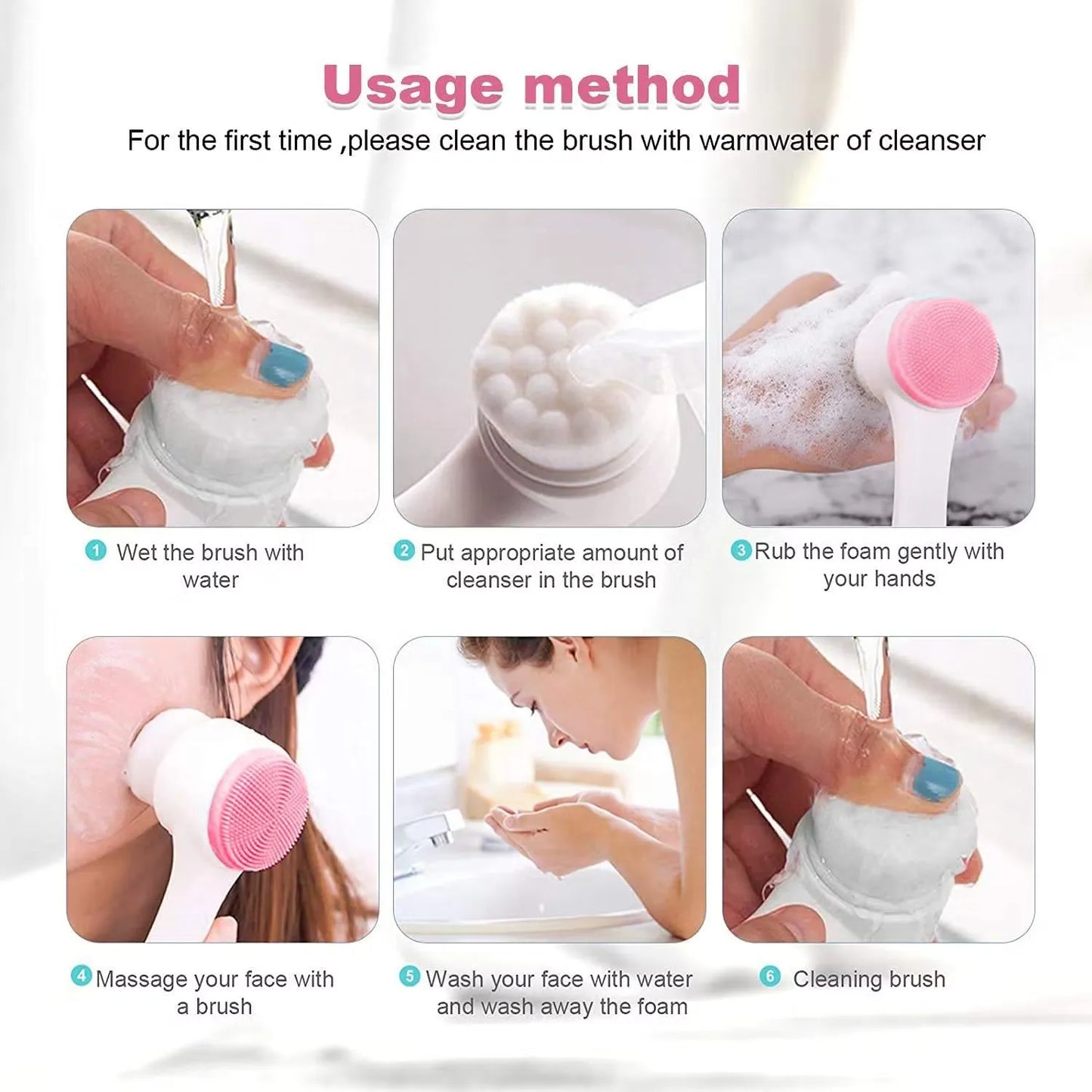 Usage method

For the first time ,please clean the brush with warmwater of cleanser

1 Wet the brush with water

2 Put appropriate amount of cleanser in the brush

3 Rub the foam gently with your hands

4 Massage your face with a brush

5 Wash your face with water and wash away the foam

6 Cleaning brush