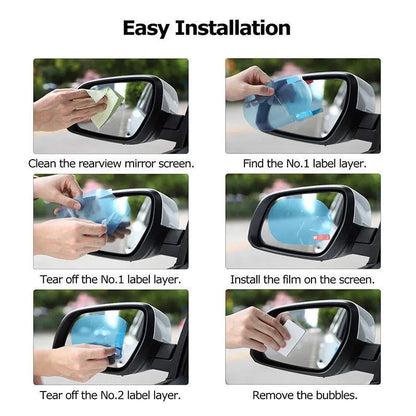 Easy Installation

Clean the rearview mirror screen.

Find the No.1 label layer.

Tear off the No.1 label layer.

Install the film on the screen.

Tear off the No.2 label layer.

Remove the bubbles.