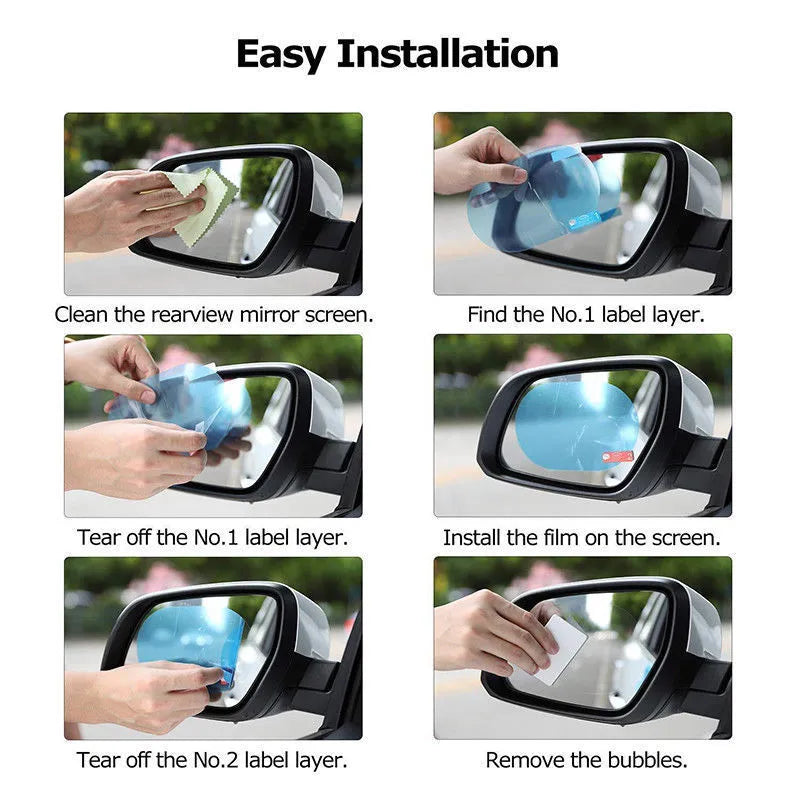 Easy Installation

Clean the rearview mirror screen.

Find the No.1 label layer.

Tear off the No.1 label layer.

Install the film on the screen.

Tear off the No.2 label layer.

Remove the bubbles.