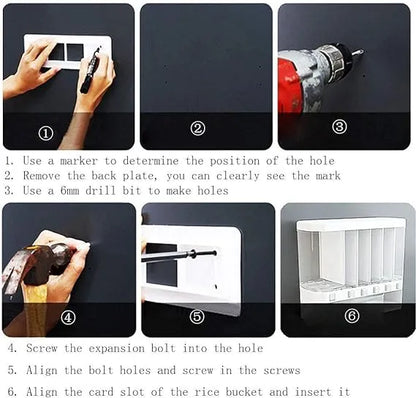 ①

②

③

1. Use a marker to determine the position of the hole
2. Remove the back plate, you can clearly see the mark
3. Use a 6mm drill bit to make holes

④

⑤

⑥

4. Screw the expansion bolt into the hole

5. Align the bolt holes and screw in the screws

6. Align the card slot of the rice bucket and insert it