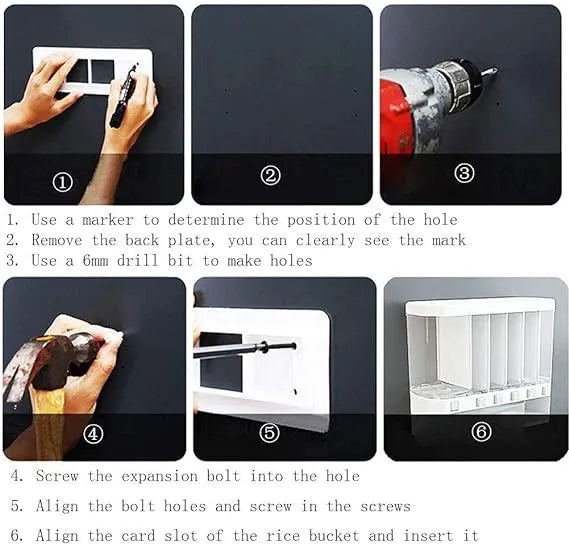 ①

②

③

1. Use a marker to determine the position of the hole
2. Remove the back plate, you can clearly see the mark
3. Use a 6mm drill bit to make holes

④

⑤

⑥

4. Screw the expansion bolt into the hole
5. Align the bolt holes and screw in the screws
6. Align the card slot of the rice bucket and insert it