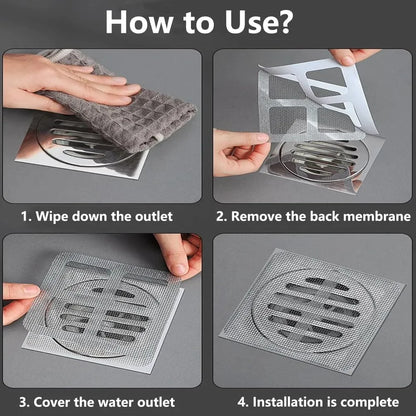 How to Use?

1. Wipe down the outlet

2. Remove the back membrane

3. Cover the water outlet

4. Installation is complete