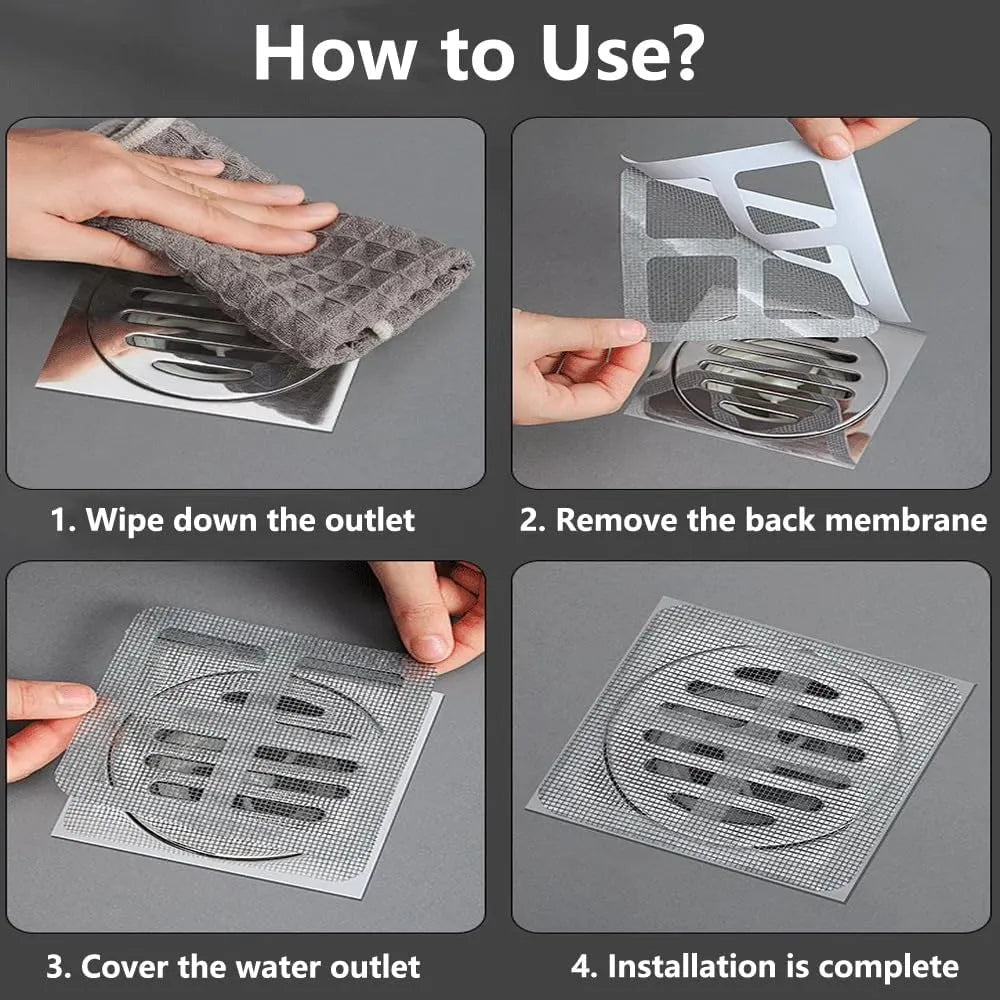 How to Use?

1. Wipe down the outlet

2. Remove the back membrane

3. Cover the water outlet

4. Installation is complete