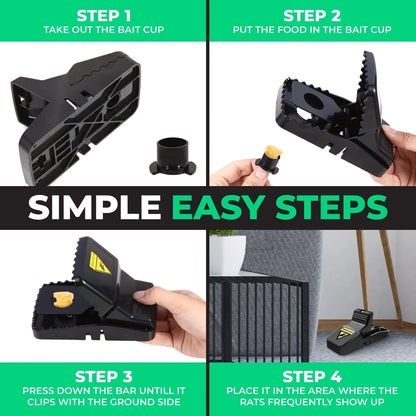 STEP 1
TAKE OUT THE BAIT CUP

STEP 2
PUT THE FOOD IN THE BAIT CUP

SIMPLE EASY STEPS

STEP 3
PRESS DOWN THE BAR UNTILL IT CLIPS WITH THE GROUND SIDE

STEP 4
PLACE IT IN THE AREA WHERE THE RATS FREQUENTLY SHOW UP