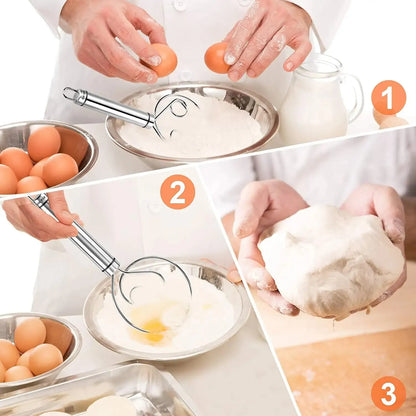 1

2

3