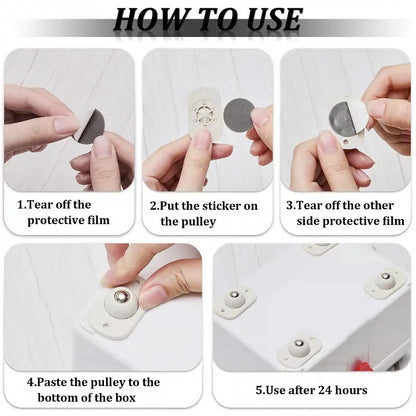 HOW TO USE

1.Tear off the protective film

2.Put the sticker on the pulley

3.Tear off the other side protective film

4.Paste the pulley to the bottom of the box

5.Use after 24 hours