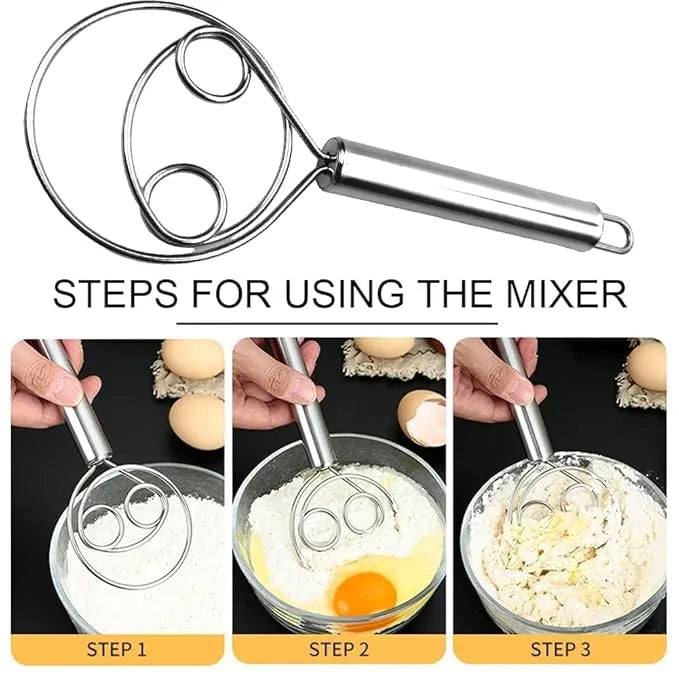 STEPS FOR USING THE MIXER

STEP 1

STEP 2

STEP 3