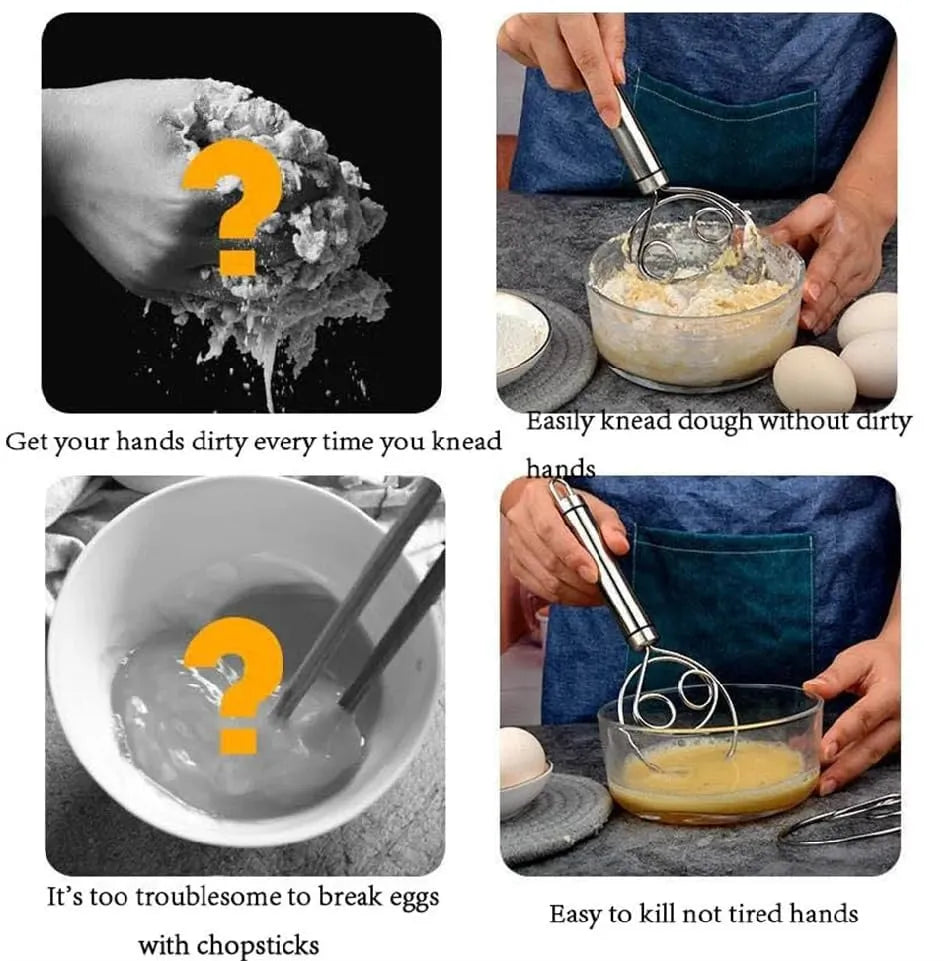 ?

Get your hands dirty every time you knead

Easily knead dough without dirty hands

?

It's too troublesome to break eggs with chopsticks

Easy to kill not tired hands