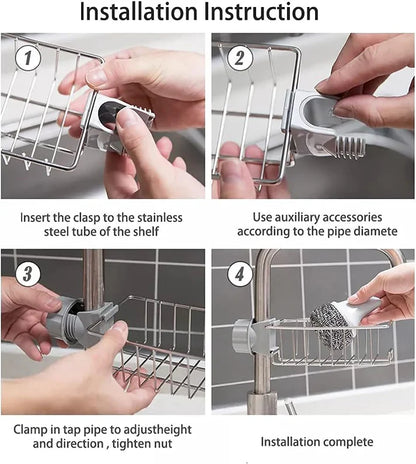 Installation Instruction

1

Insert the clasp to the stainless steel tube of the shelf

2

Use auxiliary accessories according to the pipe diamete

3

Clamp in tap pipe to adjustheight and direction , tighten nut

4

Installation complete