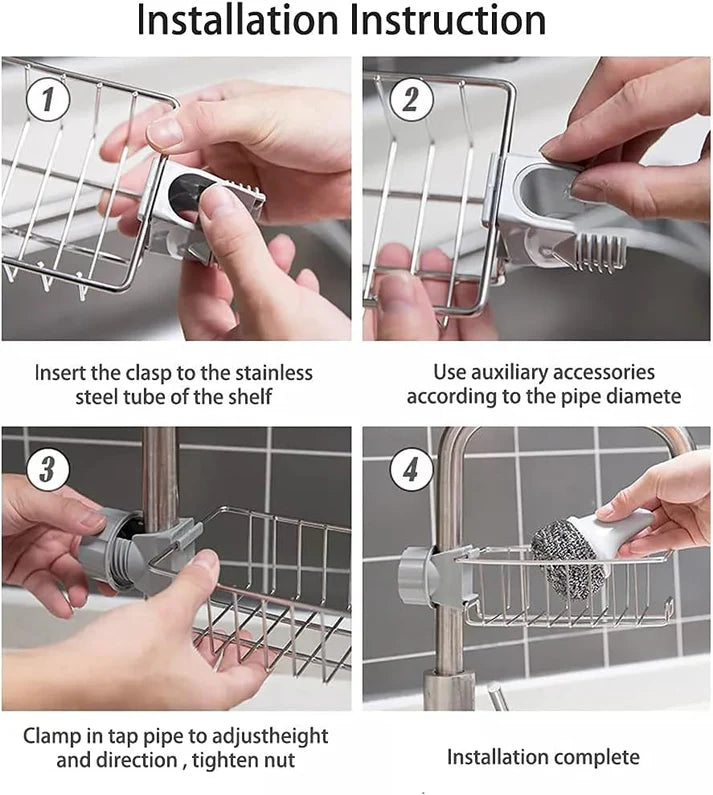 Installation Instruction

1

Insert the clasp to the stainless steel tube of the shelf

2

Use auxiliary accessories according to the pipe diamete

3

Clamp in tap pipe to adjustheight and direction , tighten nut

4

Installation complete