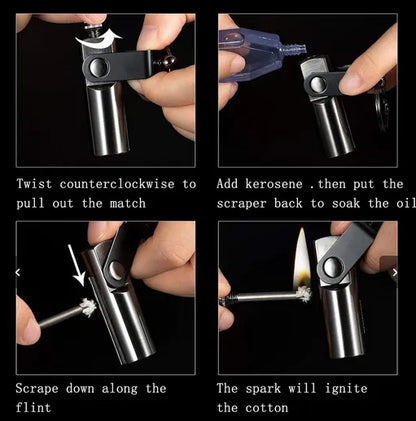 Twist counterclockwise to pull out the match

Add kerosene .then put the scraper back to soak the oil

Scrape down along the flint

The spark will ignite the cotton