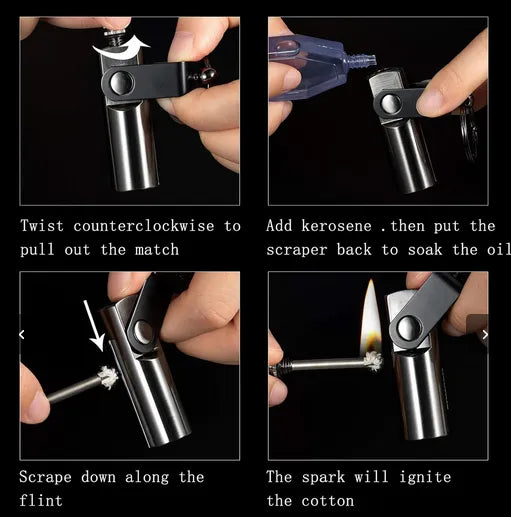 Twist counterclockwise to pull out the match

Add kerosene .then put the scraper back to soak the oil

Scrape down along the flint

The spark will ignite the cotton