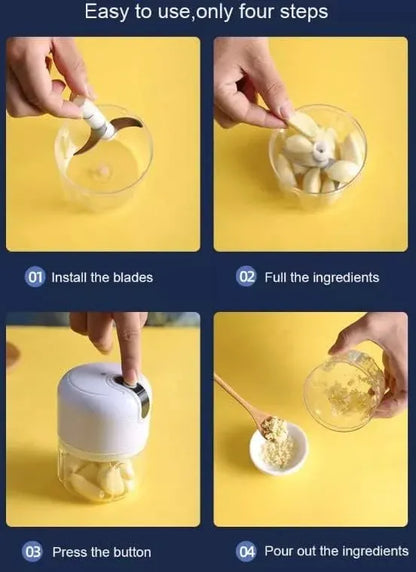 Easy to use,only four steps

01 Install the blades

02 Full the ingredients

03 Press the button

04 Pour out the ingredients