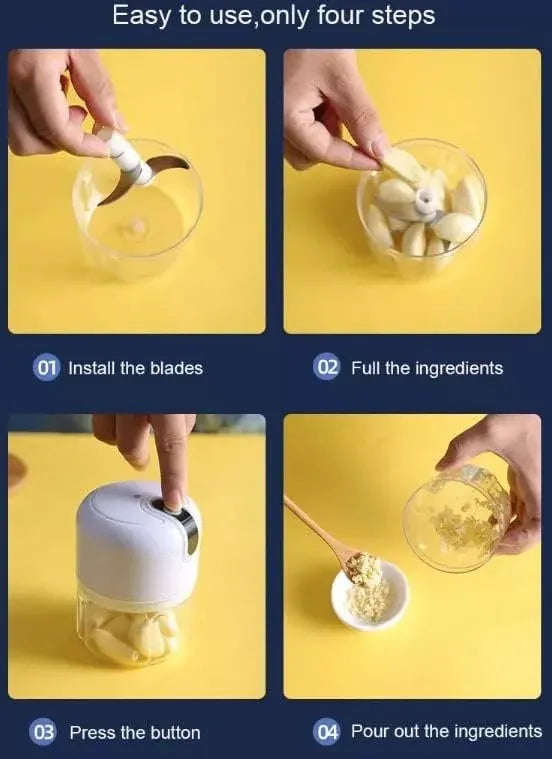 Easy to use,only four steps

01 Install the blades

02 Full the ingredients

03 Press the button

04 Pour out the ingredients